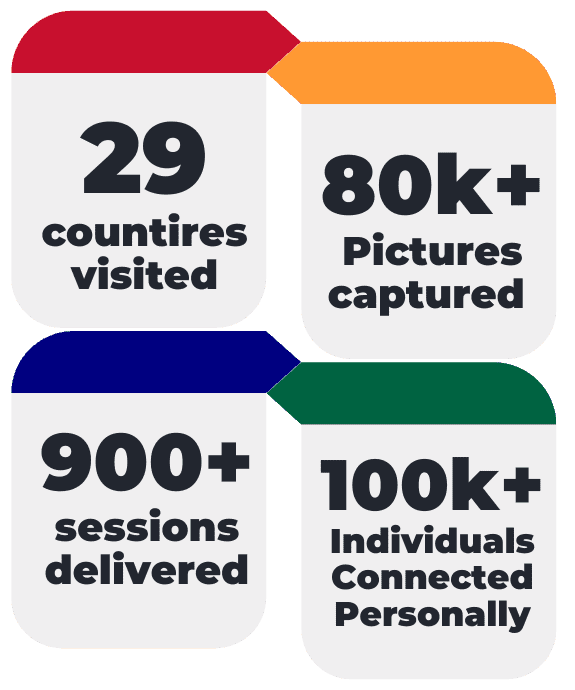 29
countires visited

80k+
Pictures captured

900+
sessions delivered

100k+
Individuals Connected Personally